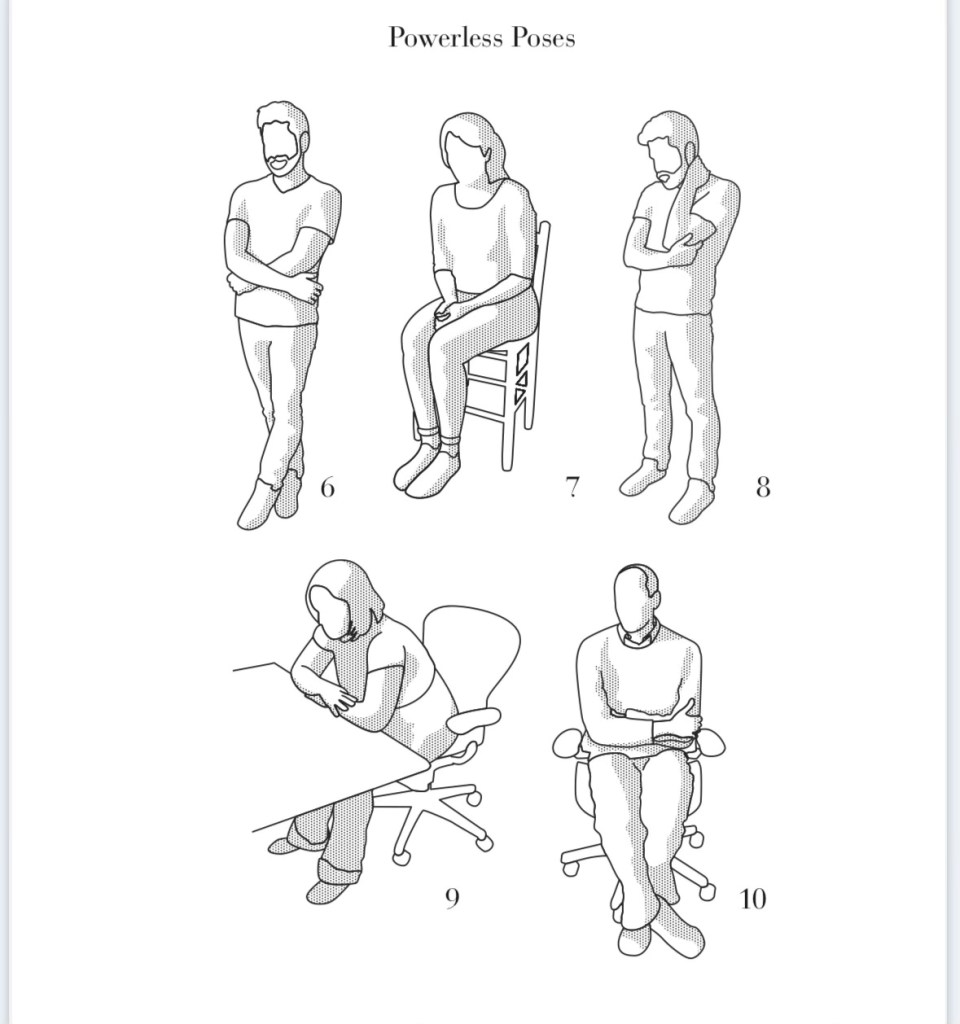 Powerless Poses

6

7

8

9

10