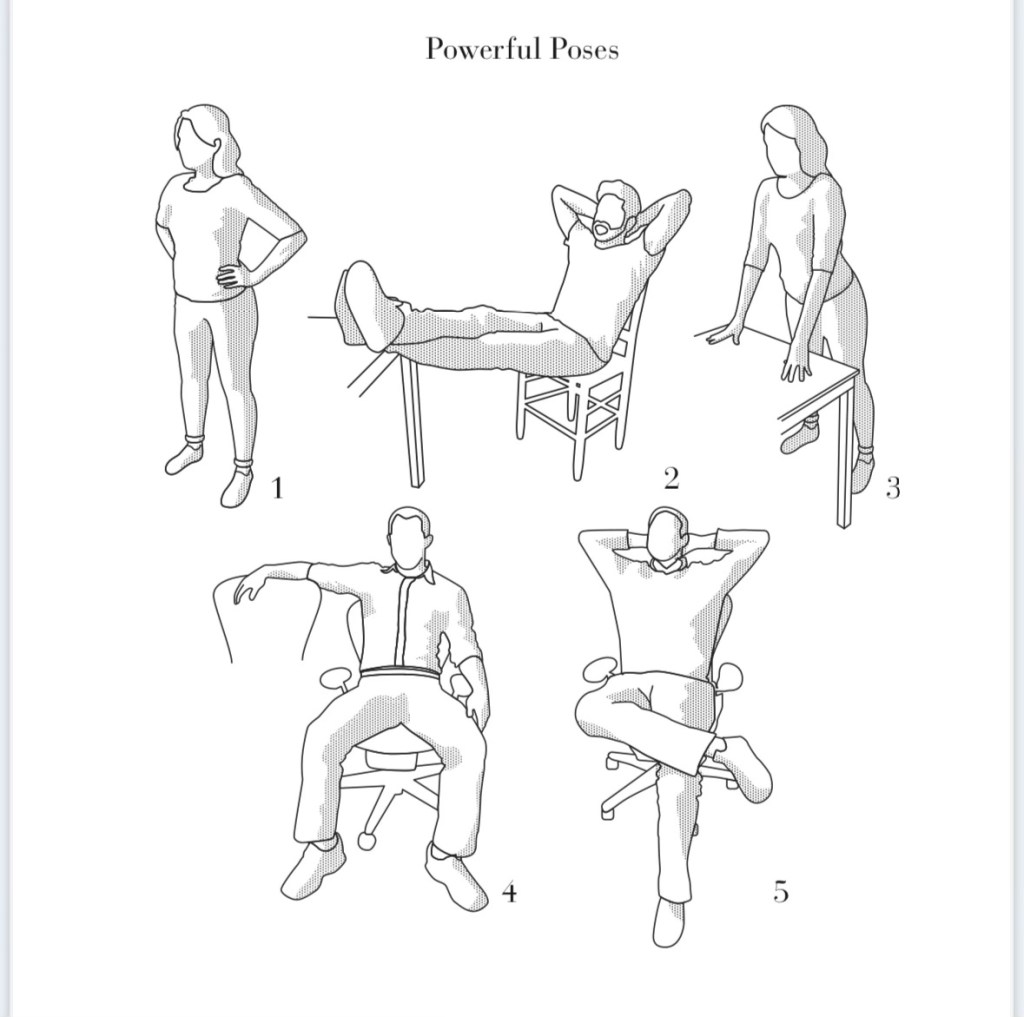 Powerful Poses

1

2

3

4

5